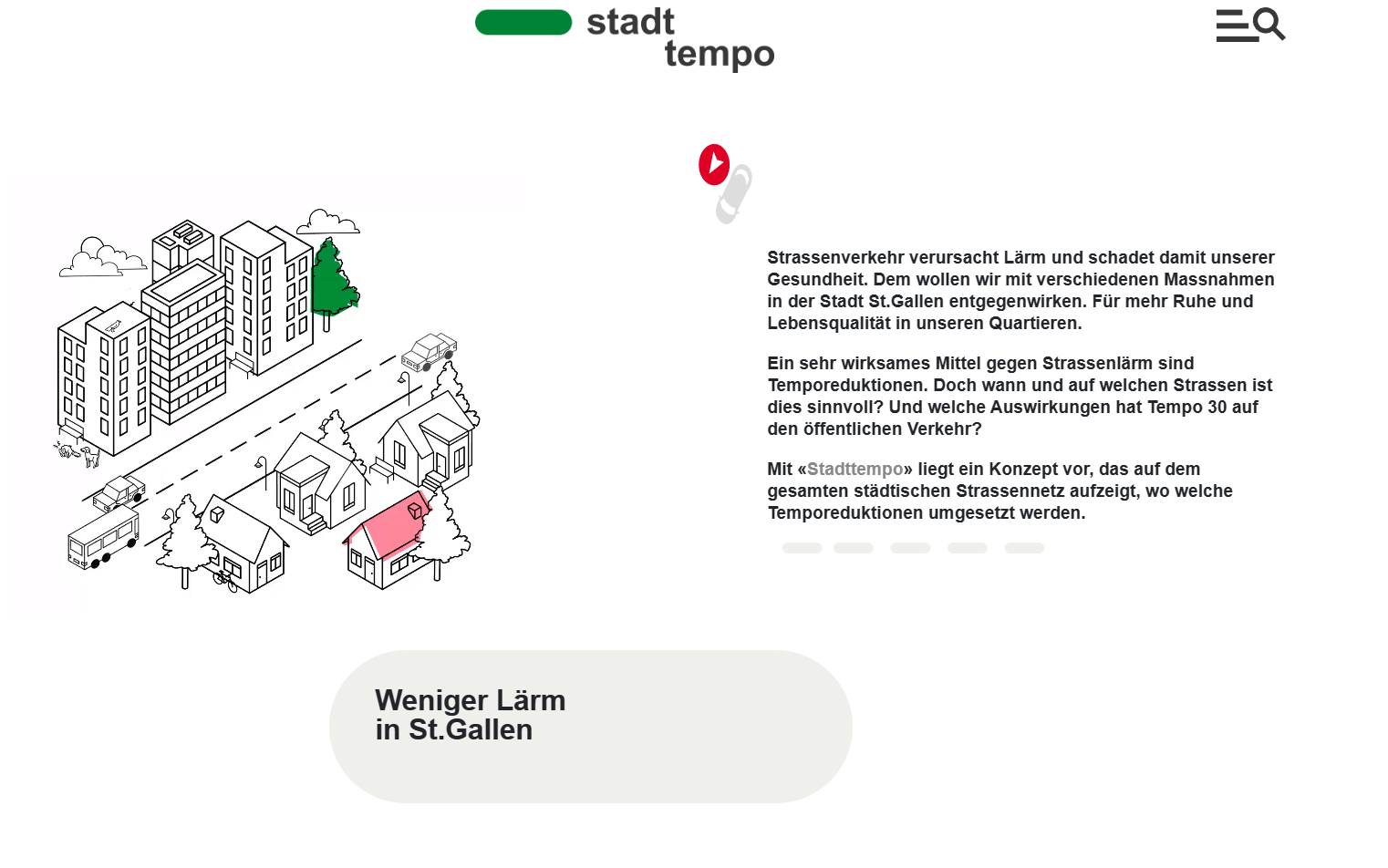 stadt
tempo

Strassenverkehr verursacht Lärm und schadet damit unserer Gesundheit. Dem wollen wir mit verschiedenen Massnahmen in der Stadt St.Gallen entgegenwirken. Für mehr Ruhe und Lebensqualität in unseren Quartieren.

Ein sehr wirksames Mittel gegen Strassenlärm sind Temporeduktionen. Doch wann und auf welchen Strassen ist dies sinnvoll? Und welche Auswirkungen hat Tempo 30 auf den öffentlichen Verkehr?

Mit «Stadttempo» liegt ein Konzept vor, das auf dem gesamten städtischen Strassennetz aufzeigt, wo welche Temporeduktionen umgesetzt werden.

Weniger Lärm
in St.Gallen